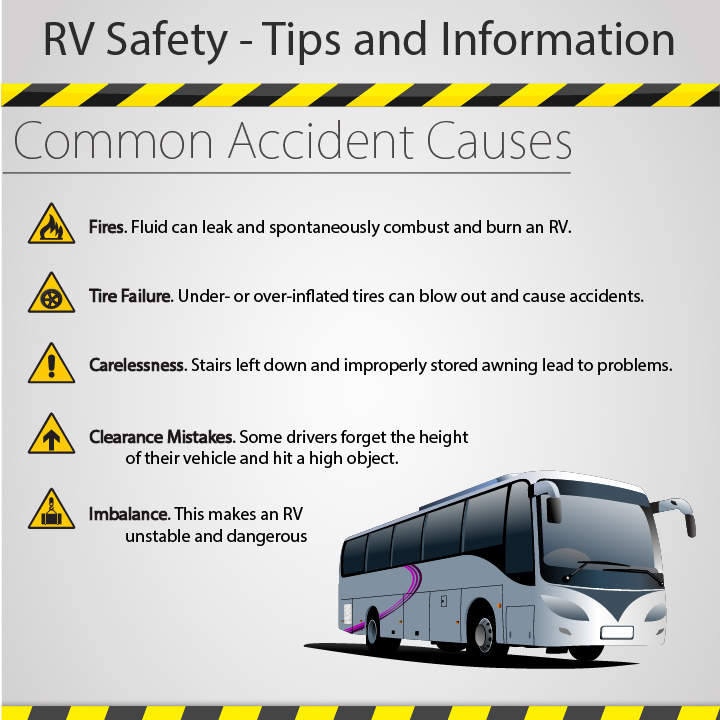 RV Safety - Tips and Information

Common Accident Causes

Fires. Fluid can leak and spontaneously combust and burn an RV.

Tire Failure. Under- or over-inflated tires can blow out and cause accidents.

Carelessness. Stairs left down and improperly stored awning lead to problems.

Clearance Mistakes. Some drivers forget the height of their vehicle and hit a high object.

Imbalance. This makes an RV unstable and dangerous